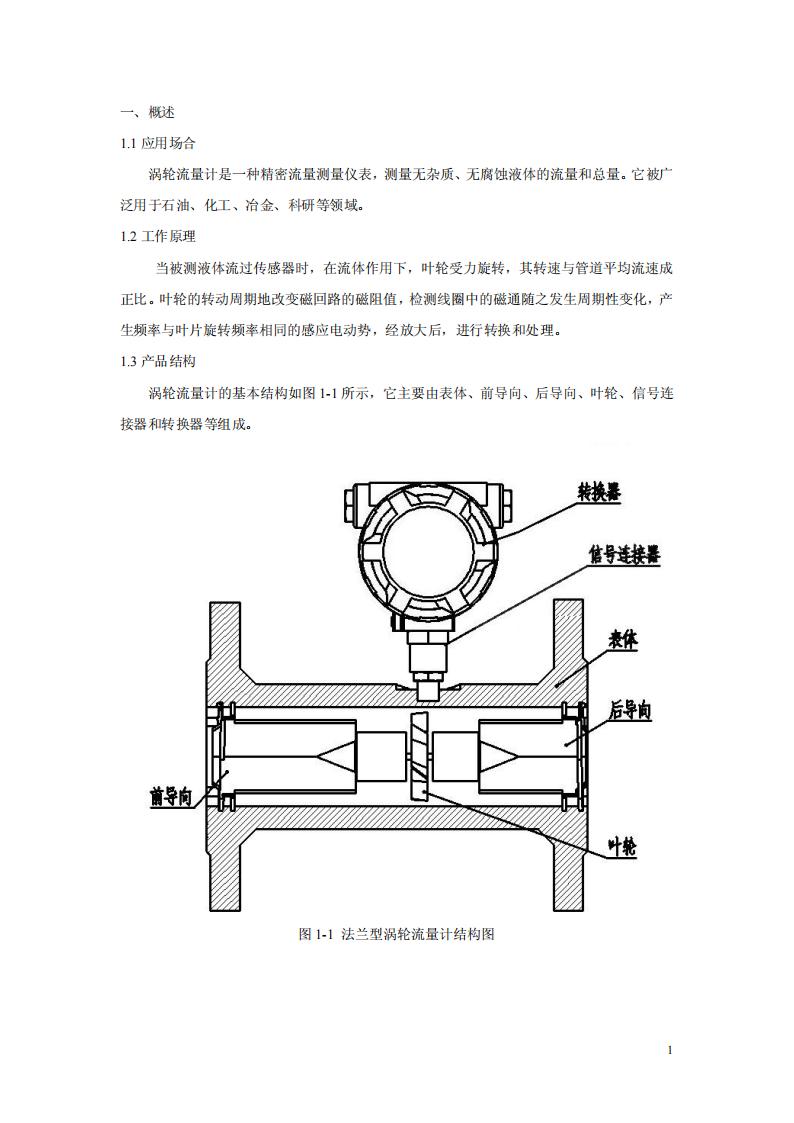 一、概述

1.1 应用场合

涡轮流量计是一种精密流量测量仪表，测量无杂质、无腐蚀液体的流量和总量。它被广泛用于石油、化工、冶金、科研等领域。

1.2 工作原理

当被测液体流过传感器时，在流体作用下，叶轮受力旋转，其转速与管道平均流速成正比。叶轮的转动周期地改变磁回路的磁阻值，检测线圈中的磁通随之发生周期性变化，产生频率与叶片旋转频率相同的感应电动势，经放大后，进行转换和处理。

1.3 产品结构

涡轮流量计的基本结构如图 1-1 所示，它主要由表体、前导向、后导向、叶轮、信号连接器和转换器等组成。

转换器

信号连接器

表体

后导向

前导向

叶轮

图 1-1 法兰型涡轮流量计结构图

1